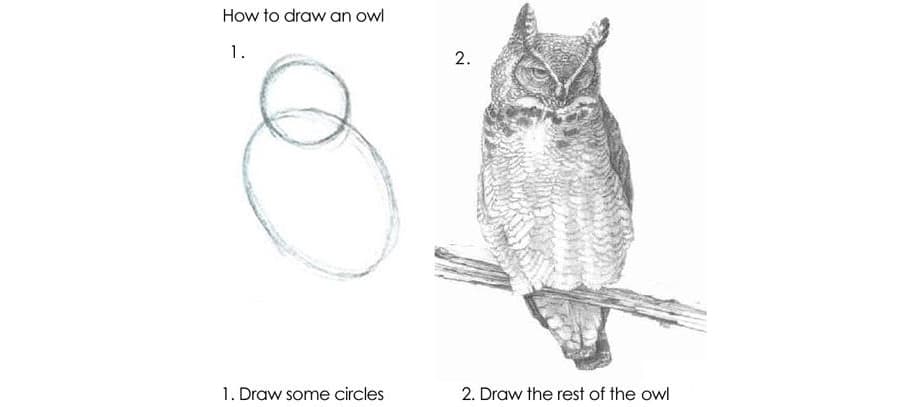 How to draw an owl

1.

2.

1. Draw some circles

2. Draw the rest of the owl